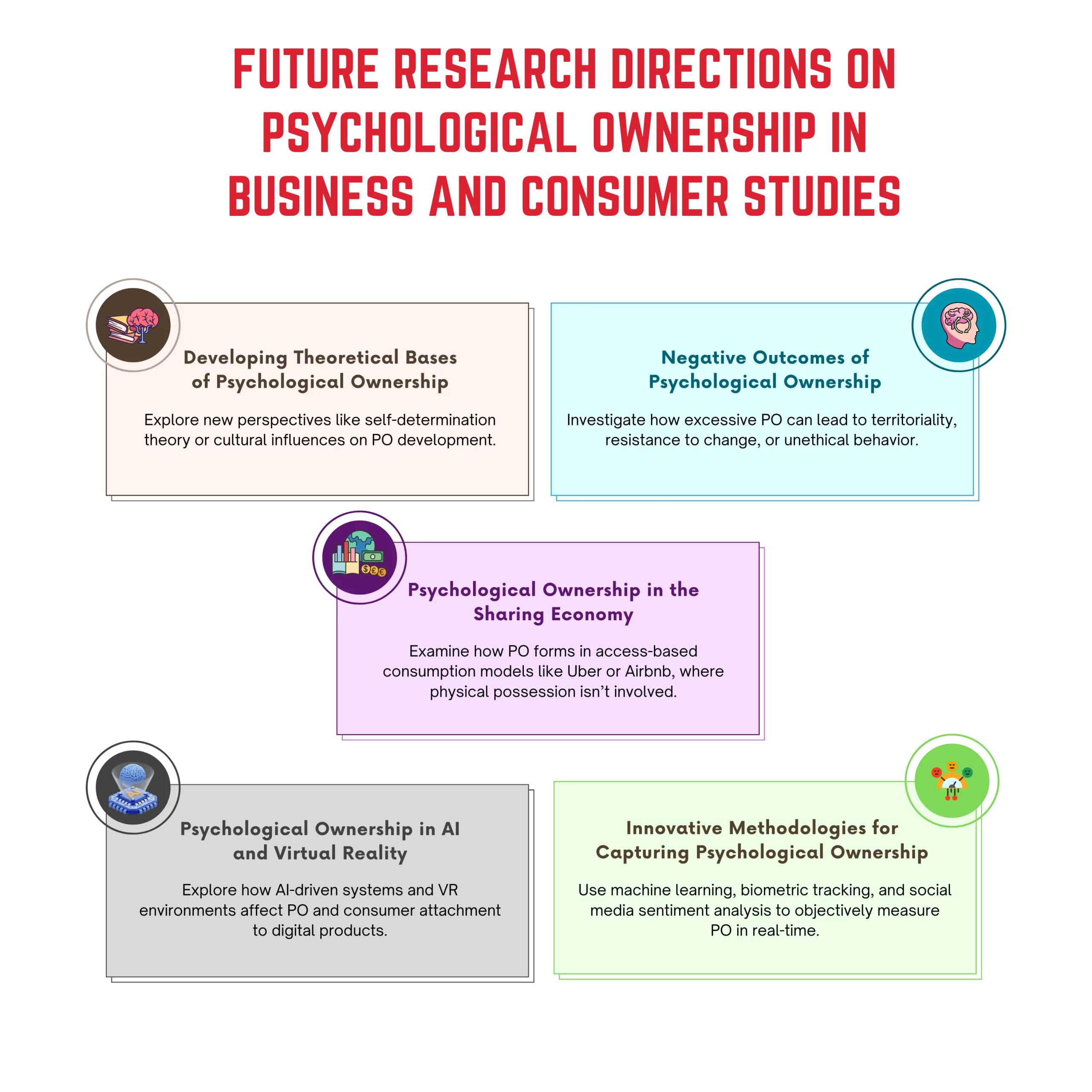 FUTURE RESEARCH DIRECTIONS ON PSYCHOLOGICAL OWNERSHIP IN BUSINESS AND CONSUMER STUDIES

Developing Theoretical Bases of Psychological Ownership

Explore new perspectives like self-determination theory or cultural influences on PO development.

Negative Outcomes of Psychological Ownership

Investigate how excessive PO can lead to territoriality, resistance to change, or unethical behavior.

Psychological Ownership in the Sharing Economy

Examine how PO forms in access-based consumption models like Uber or Airbnb, where physical possession isn't involved.

Psychological Ownership in AI and Virtual Reality

Explore how AI-driven systems and VR environments affect PO and consumer attachment to digital products.

Innovative Methodologies for Capturing Psychological Ownership

Use machine learning, biometric tracking, and social media sentiment analysis to objectively measure PO in real-time.