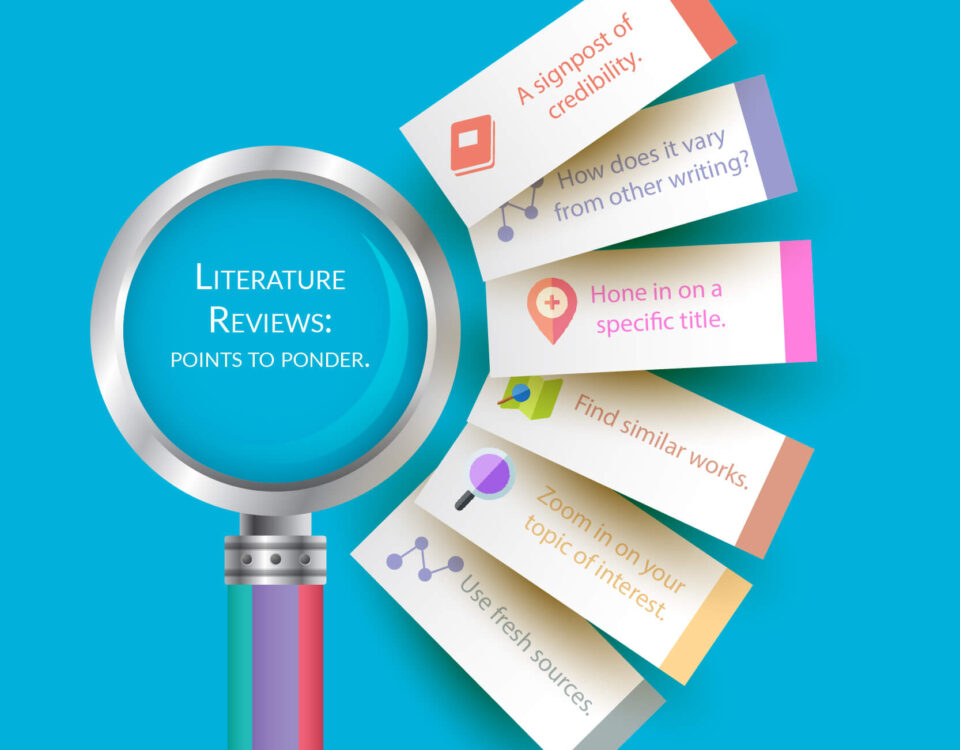 LITERATURE REVIEWS:
POINTS TO PONDER.

A signpost of credibility.

How does it vary from other writing?

Hone in on a specific title.

Find similar works.

Zoom in on your topic of interest.

Use fresh sources.